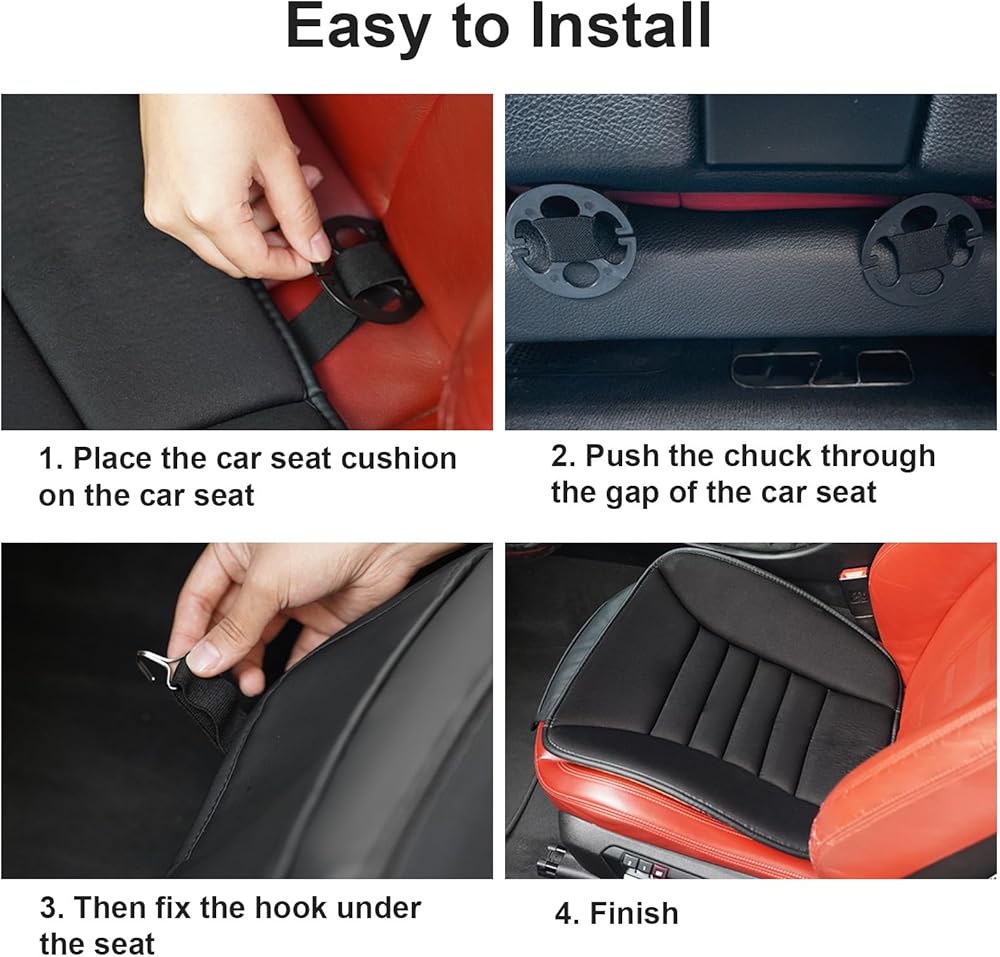 Easy to Install

1. Place the car seat cushion on the car seat

2. Push the chuck through the gap of the car seat

3. Then fix the hook under the seat

4. Finish