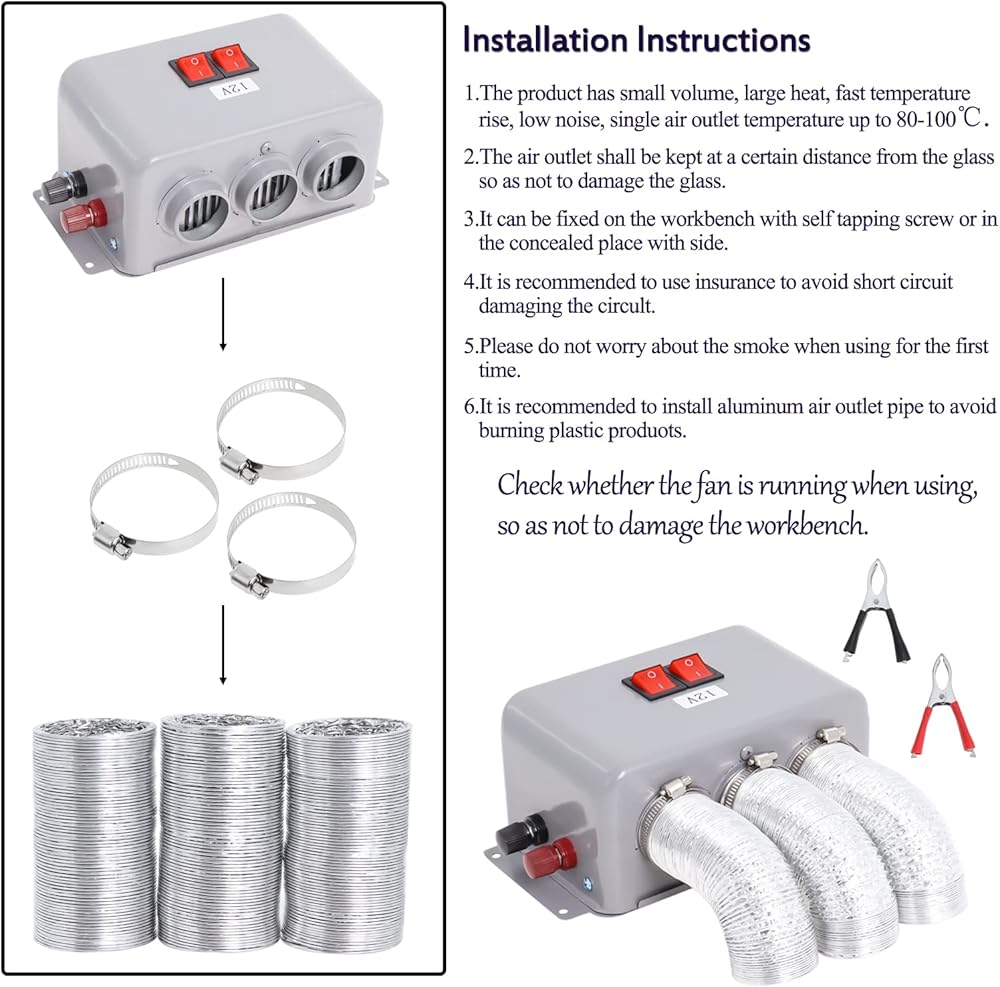 12V

Installation Instructions

1.The product has small volume, large heat, fast temperature rise, low noise, single air outlet temperature up to 80-100℃.

2.The air outlet shall be kept at a certain distance from the glass so as not to damage the glass.

3.It can be fixed on the workbench with self tapping screw or in the concealed place with side.

4.It is recommended to use insurance to avoid short circuit damaging the circuit.

5.Please do not worry about the smoke when using for the first time.

6.It is recommended to install aluminum air outlet pipe to avoid burning plastic produots.

Check whether the fan is running when using, so as not to damage the workbench.

12V