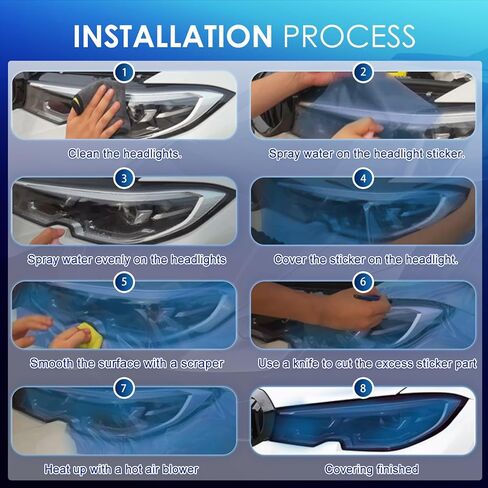 INSTALLATION PROCESS

1
Clean the headlights.

2
Spray water on the headlight sticker.

3
Spray water evenly on the headlights

4
Cover the sticker on the headlight.

5
Smooth the surface with a scraper

6
Use a knife to cut the excess sticker part

7
Heat up with a hot air blower

8
Covering finished