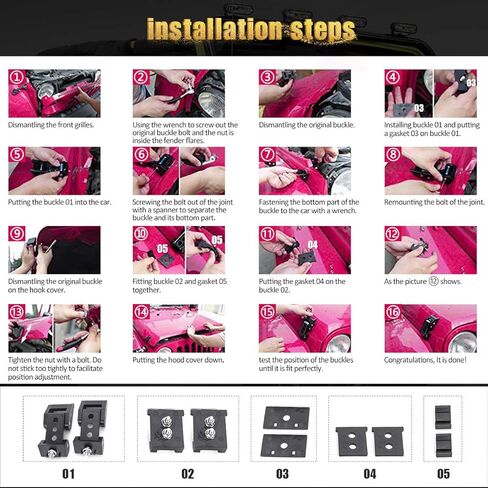 installation steps

①
Dismantling the front grilles.

②
Using the wrench to screw out the original buckle bolt and the nut is inside the fender flares.

③
Dismantling the original buckle.

④
03
03
Installing buckle 01 and putting a gasket 03 on buckle 01.

⑤
Putting the buckle 01 into the car.

⑥
Screwing the bolt out of the joint with a spanner to separate the buckle and its bottom part.

⑦
Fastening the bottom part of the buckle to the car with a wrench.

⑧
Remounting the bolt of the joint.

⑨
Dismantling the original buckle on the hook cover.

⑩
05
05
Fitting buckle 02 and gasket 05 together.

⑪
04
Putting the gasket 04 on the buckle 02.

⑫
As the picture ⑫ shows.

⑬
Tighten the nut with a bolt. Do not stick too tightly to facilitate position adjustment.

⑭
Putting the hood cover down.

⑮
test the position of the buckles until it is fit perfectly.

⑯
Congratulations, It is done!

01

02

03

04

05