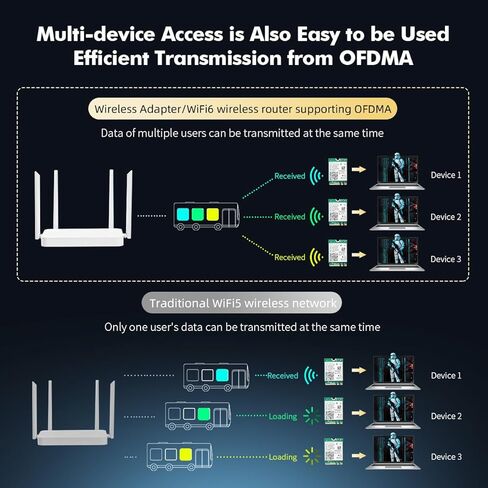 Multi-device Access is Also Easy to be Used
Efficient Transmission from OFDMA

Wireless Adapter/WiFi6 wireless router supporting OFDMA

Data of multiple users can be transmitted at the same time

Received

Device 1

Received

Device 2

Received

Device 3

Traditional WiFi5 wireless network

Only one user's data can be transmitted at the same time

Received

Device 1

Loading

Device 2

Loading

Device 3