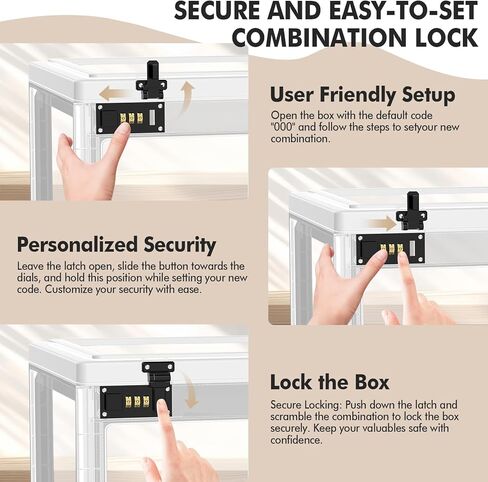 SECURE AND EASY-TO-SET COMBINATION LOCK

User Friendly Setup

Open the box with the default code "000" and follow the steps to setyour new combination.

Personalized Security

Leave the latch open, slide the button towards the dials, and hold this position while setting your new code. Customize your security with ease.

Lock the Box

Secure Locking: Push down the latch and scramble the combination to lock the box securely. Keep your valuables safe with confidence.