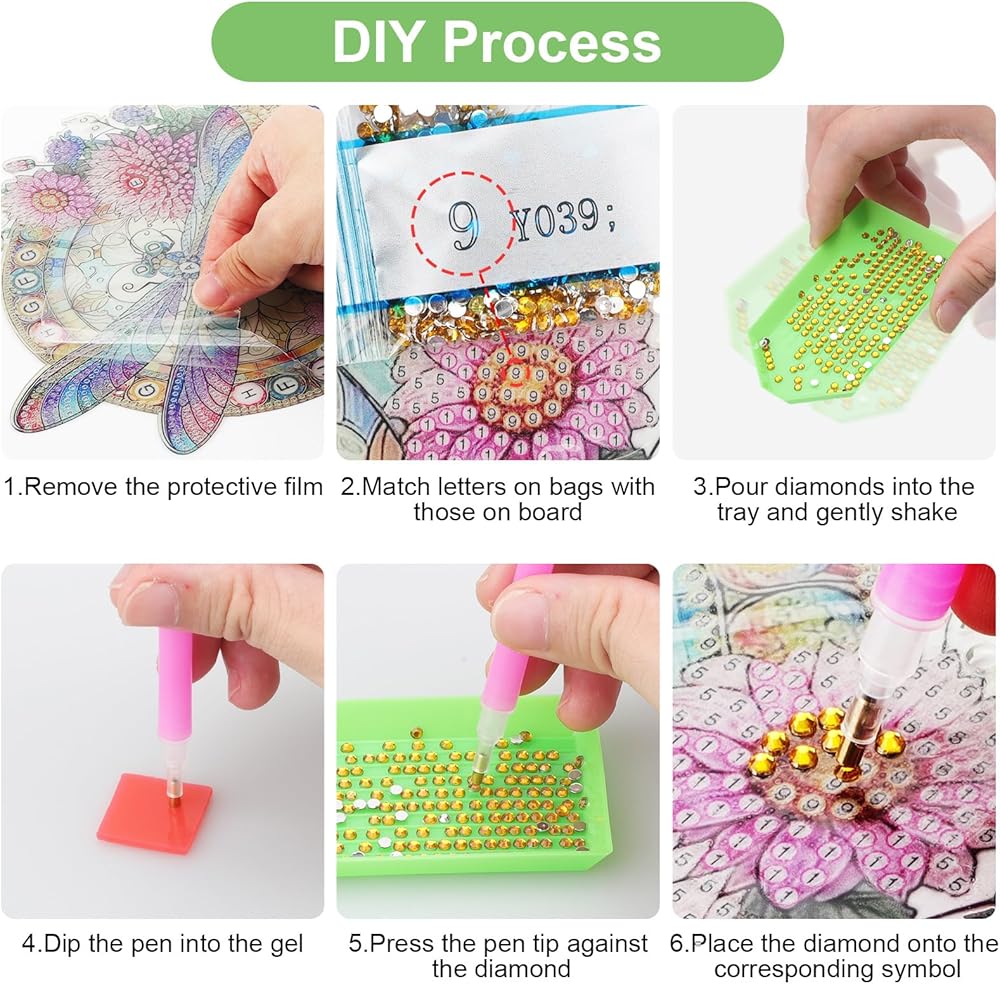 DIY Process

9 Y039;

1.Remove the protective film

2.Match letters on bags with those on board

3.Pour diamonds into the tray and gently shake

4.Dip the pen into the gel

5.Press the pen tip against the diamond

6.Place the diamond onto the corresponding symbol