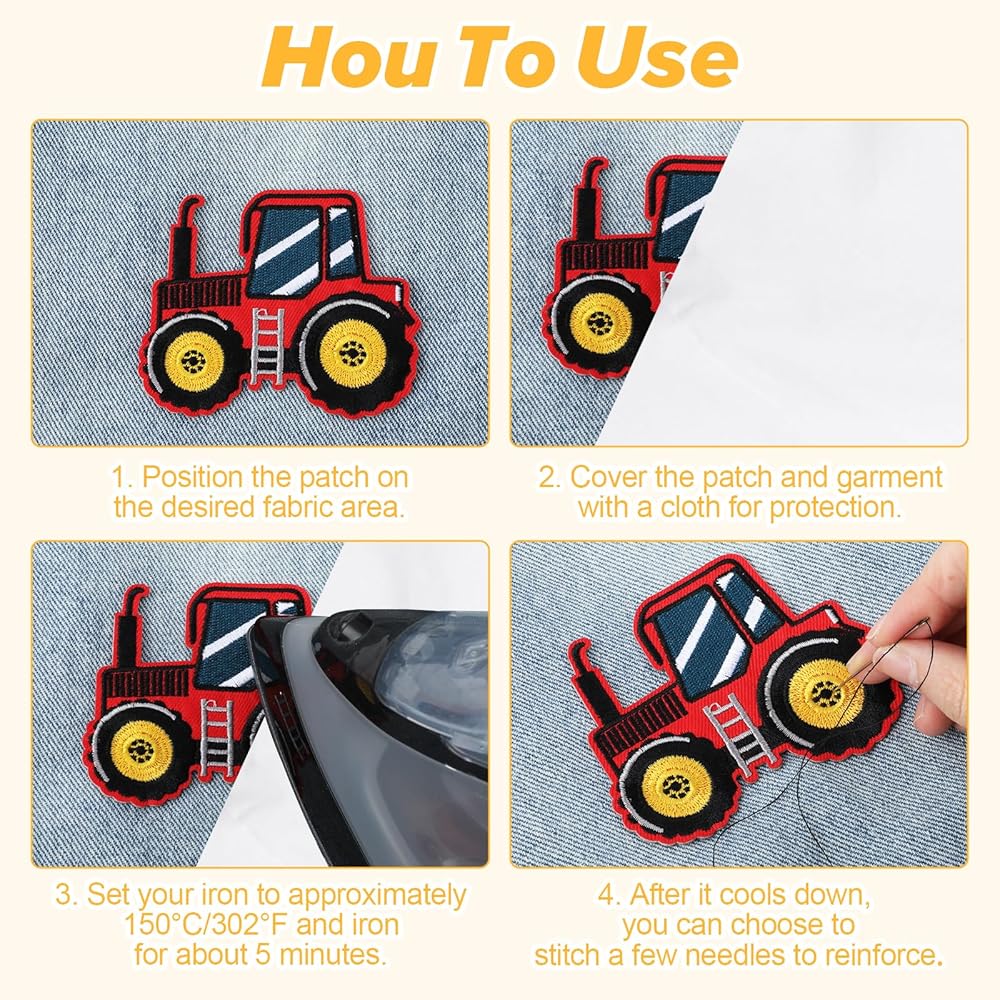 Hou To Use

1. Position the patch on the desired fabric area.

2. Cover the patch and garment with a cloth for protection.

3. Set your iron to approximately 150°C/302°F and iron for about 5 minutes.

4. After it cools down, you can choose to stitch a few needles to reinforce.