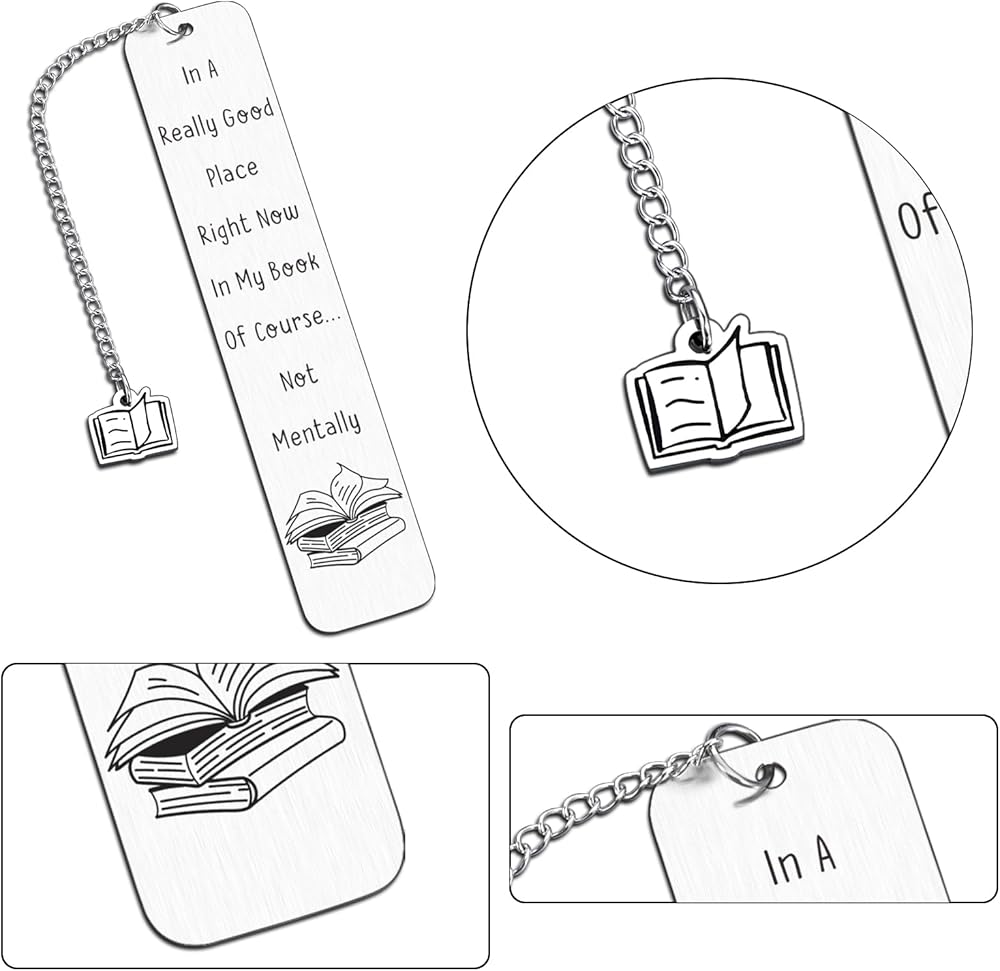 In A
Really Good
Place
Right Now
In My Book
Of Course...
Not
Mentally

Of

In A