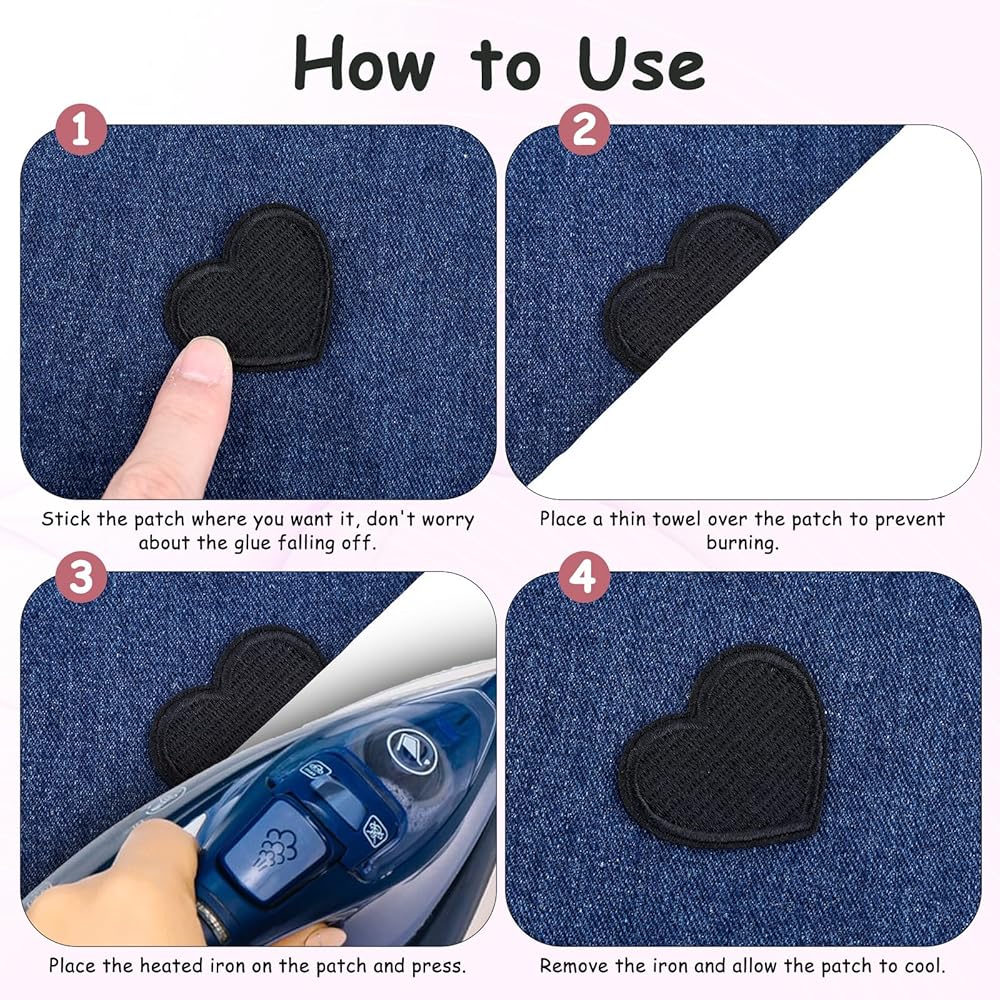 How to Use

1

Stick the patch where you want it, don't worry about the glue falling off.

2

Place a thin towel over the patch to prevent burning.

3

Place the heated iron on the patch and press.

4

Remove the iron and allow the patch to cool.