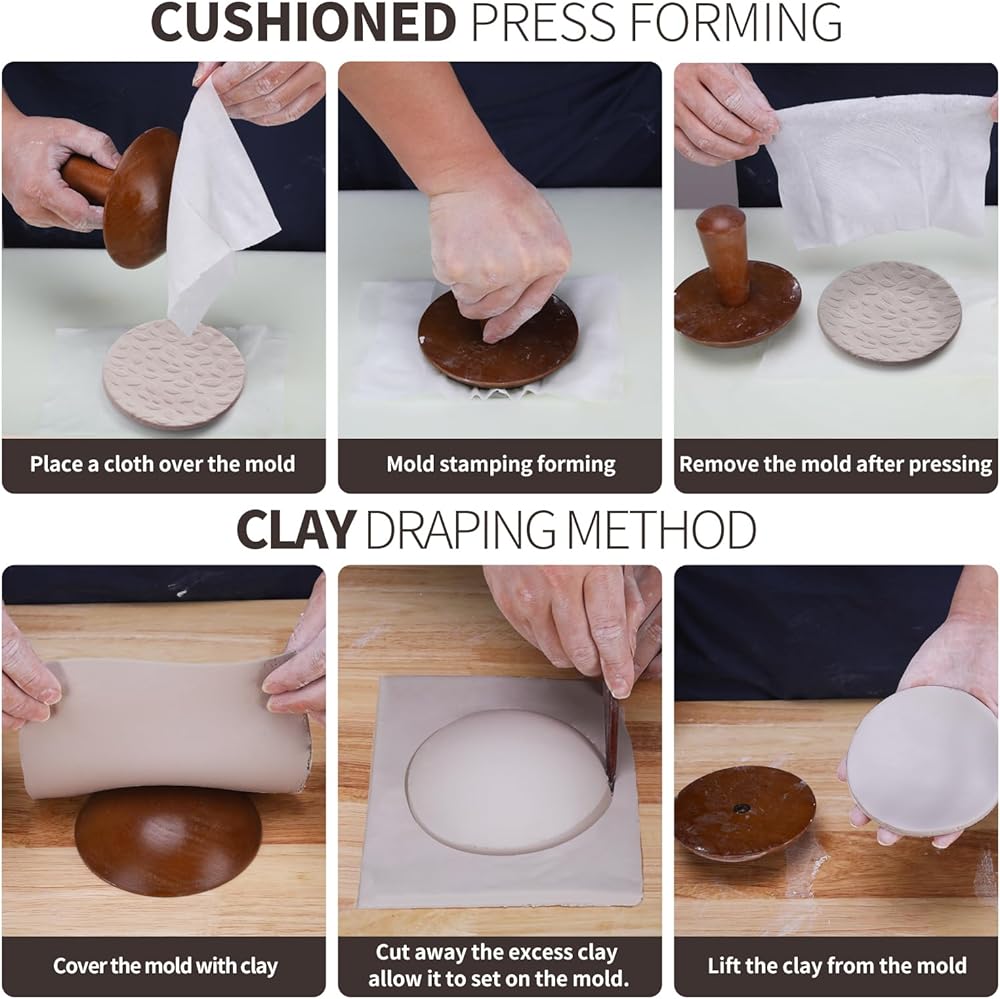 CUSHIONED PRESS FORMING

Place a cloth over the mold

Mold stamping forming

Remove the mold after pressing

CLAY DRAPING METHOD

Cover the mold with clay

Cut away the excess clay allow it to set on the mold.

Lift the clay from the mold