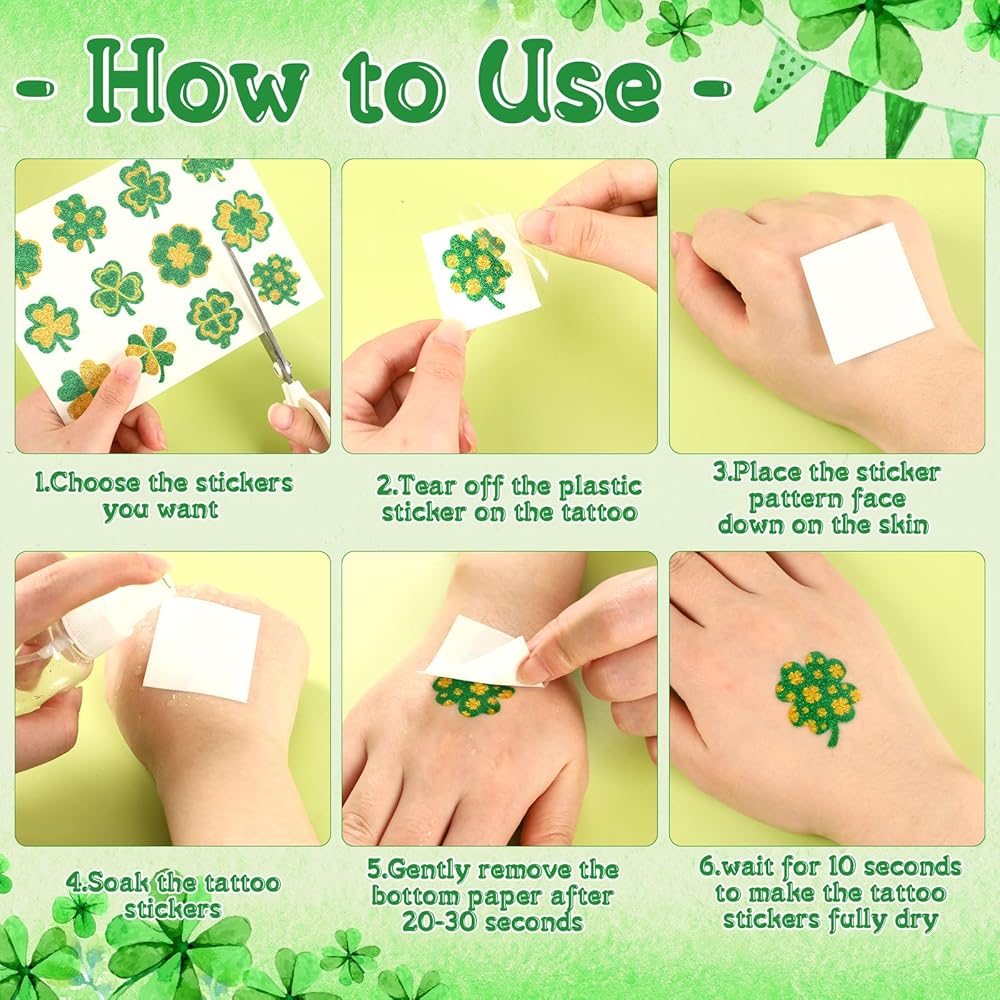 - How to Use -

1.Choose the stickers you want

2.Tear off the plastic sticker on the tattoo

3.Place the sticker pattern face down on the skin

4.Soak the tattoo stickers

5.Gently remove the bottom paper after 20-30 seconds

6.wait for 10 seconds to make the tattoo stickers fully dry