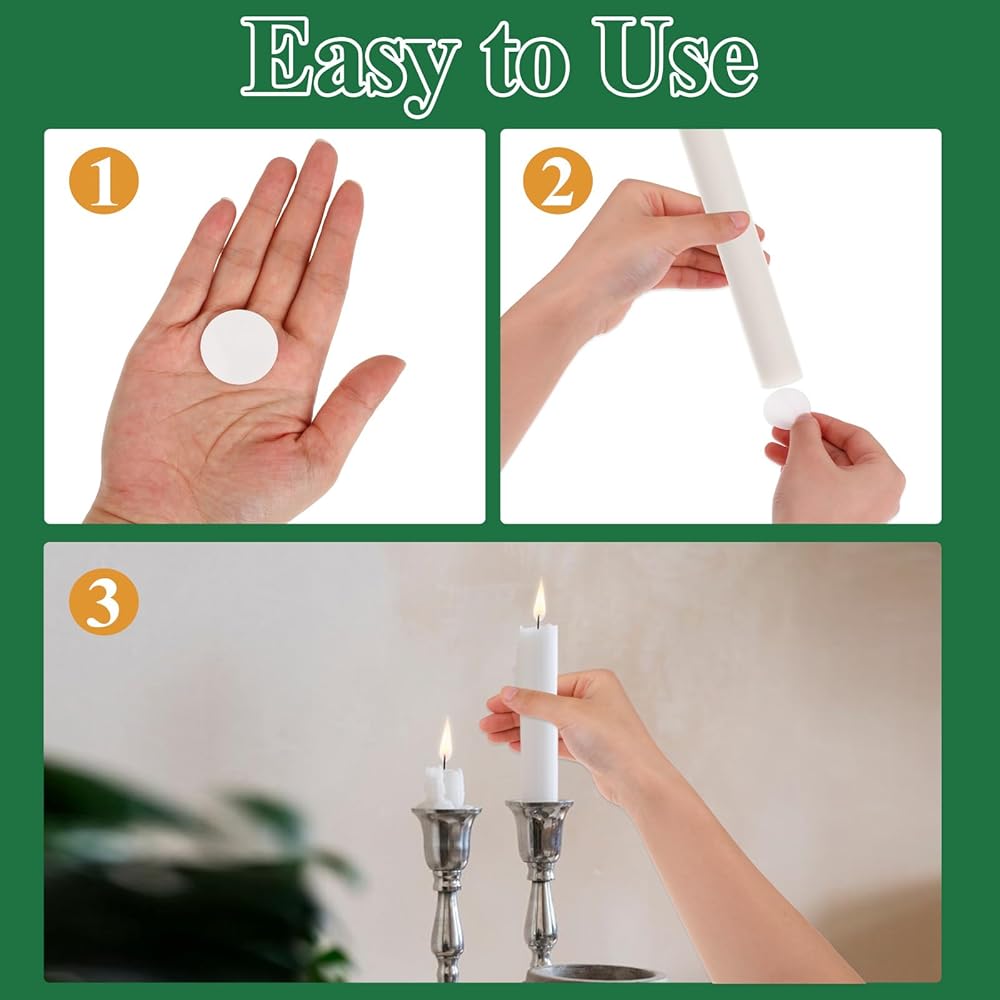 Easy to Use

1

2

3