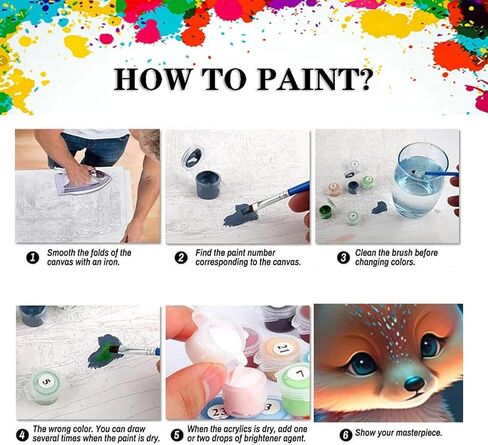 HOW TO PAINT?

1 Smooth the folds of the canvas with an iron.

2 Find the paint number corresponding to the canvas.

3 Clean the brush before changing colors.

5

21

7

23

3

4 The wrong color. You can draw several times when the paint is dry.

5 When the acrylics is dry, add one or two drops of brightener agent.

6 Show your masterpiece.