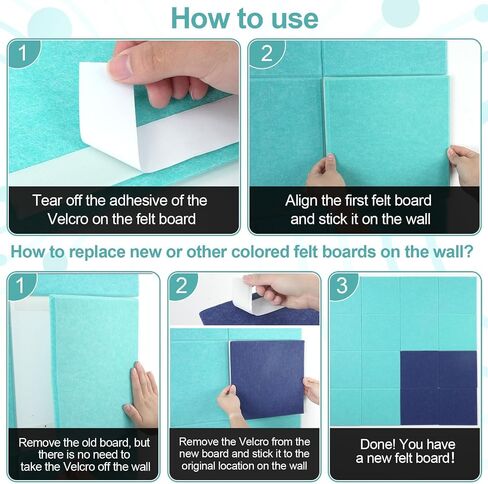 How to use

1
Tear off the adhesive of the Velcro on the felt board

2
Align the first felt board and stick it on the wall

How to replace new or other colored felt boards on the wall?

1
Remove the old board, but there is no need to take the Velcro off the wall

2
Remove the Velcro from the new board and stick it to the original location on the wall

3
Done! You have a new felt board!