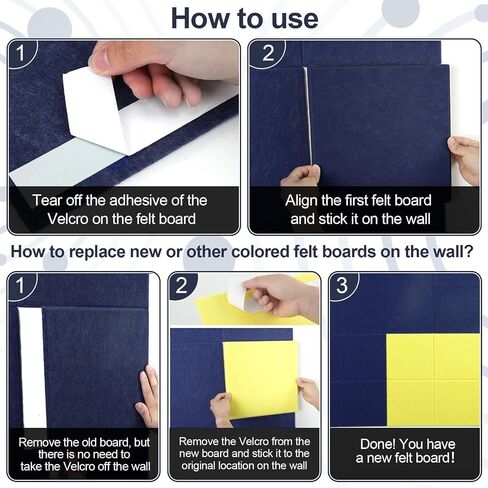 How to use

1
Tear off the adhesive of the Velcro on the felt board

2
Align the first felt board and stick it on the wall

How to replace new or other colored felt boards on the wall?

1
Remove the old board, but there is no need to take the Velcro off the wall

2
Remove the Velcro from the new board and stick it to the original location on the wall

3
Done! You have a new felt board!