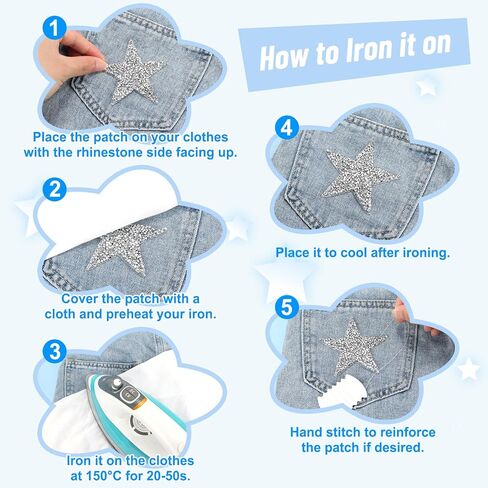 How to Iron it on

1
Place the patch on your clothes with the rhinestone side facing up.

2
Cover the patch with a cloth and preheat your iron.

3
Iron it on the clothes at 150°C for 20-50s.

4
Place it to cool after ironing.

5
Hand stitch to reinforce the patch if desired.