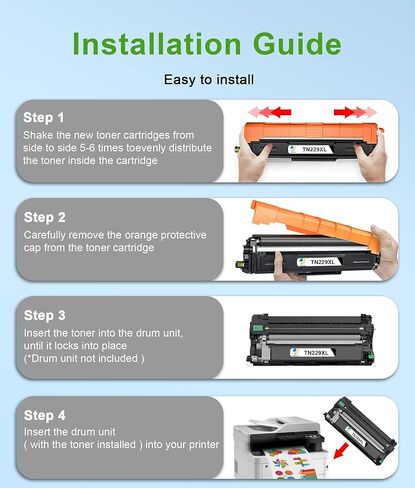 Installation Guide

Easy to install

Step 1
Shake the new toner cartridges from side to side 5-6 times toevenly distribute the toner inside the cartridge

TN229XL

Step 2
Carefully remove the orange protective cap from the toner cartridge

TN229XL

Step 3
Insert the toner into the drum unit, until it locks into place
(*Drum unit not included )

TN229XL

Step 4
Insert the drum unit
( with the toner installed ) into your printer