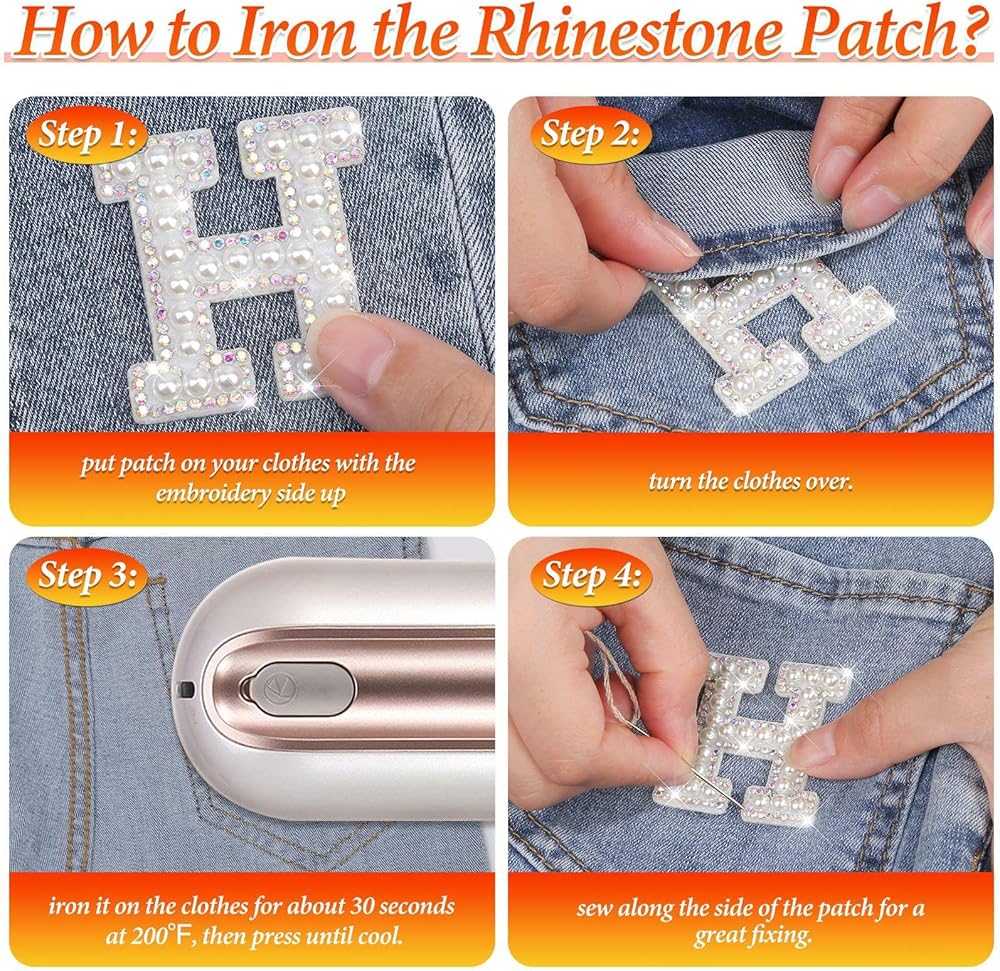 How to Iron the Rhinestone Patch?

Step 1:

put patch on your clothes with the embroidery side up

Step 2:

turn the clothes over.

Step 3:

iron it on the clothes for about 30 seconds at 200℉, then press until cool.

Step 4:

sew along the side of the patch for a great fixing.