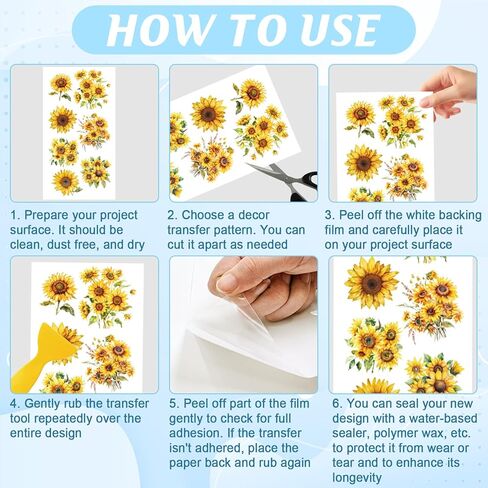 HOW TO USE

1. Prepare your project surface. It should be clean, dust free, and dry

2. Choose a decor transfer pattern. You can cut it apart as needed

3. Peel off the white backing film and carefully place it on your project surface

4. Gently rub the transfer tool repeatedly over the entire design

5. Peel off part of the film gently to check for full adhesion. If the transfer isn't adhered, place the paper back and rub again

6. You can seal your new design with a water-based sealer, polymer wax, etc. to protect it from wear or tear and to enhance its longevity