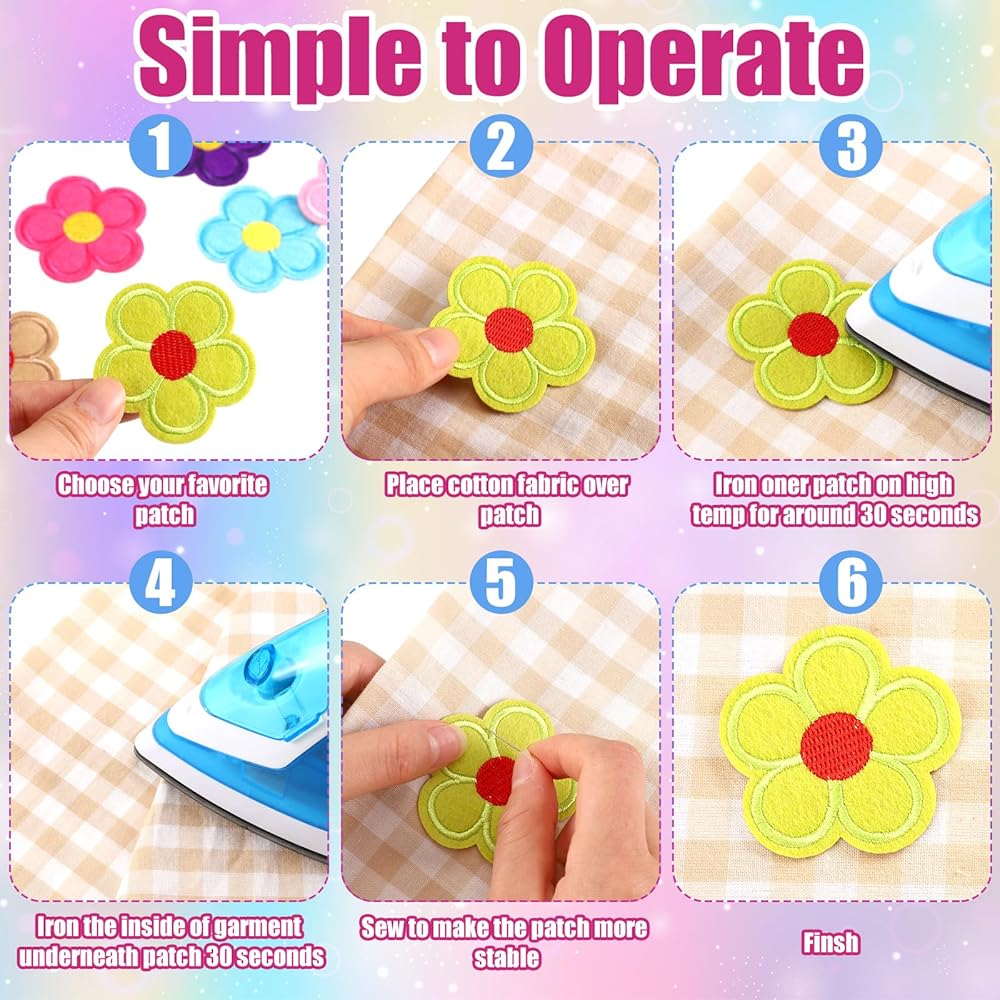 Simple to Operate

1

Choose your favorite patch

2

Place cotton fabric over patch

3

Iron oner patch on high temp for around 30 seconds

4

Iron the inside of garment underneath patch 30 seconds

5

Sew to make the patch more stable

6

Finsh