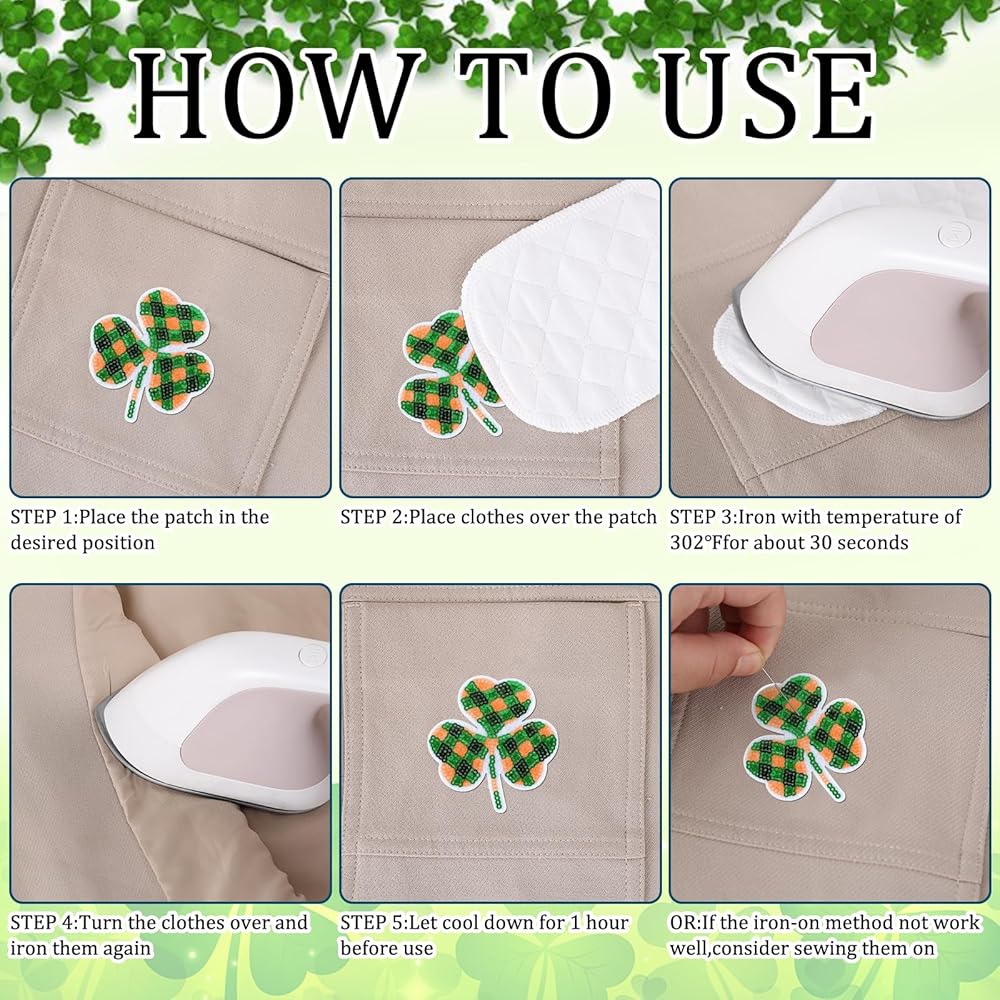 HOW TO USE

STEP 1:Place the patch in the desired position

STEP 2:Place clothes over the patch

STEP 3:Iron with temperature of 302°Ffor about 30 seconds

STEP 4:Turn the clothes over and iron them again

STEP 5:Let cool down for 1 hour before use

OR:If the iron-on method not work well,consider sewing them on