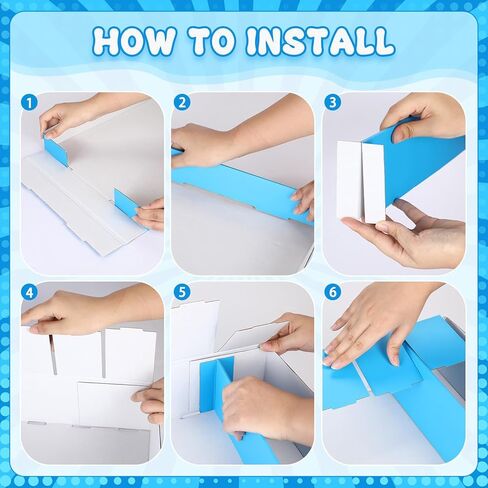 HOW TO INSTALL

1

2

3

4

5

6