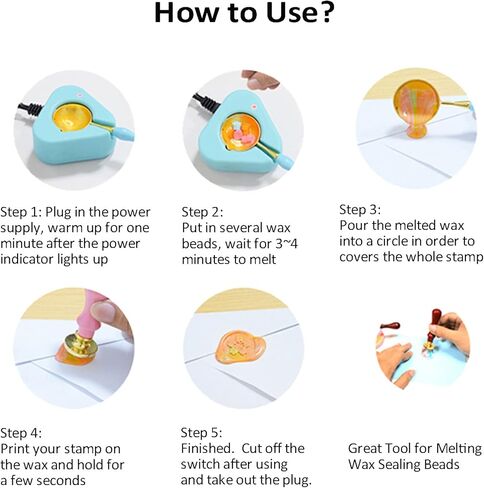 How to Use?

Step 1: Plug in the power supply, warm up for one minute after the power indicator lights up

Step 2:
Put in several wax beads, wait for 3~4 minutes to melt

Step 3:
Pour the melted wax into a circle in order to covers the whole stamp

Step 4:
Print your stamp on the wax and hold for a few seconds

Step 5:
Finished. Cut off the switch after using and take out the plug.

Great Tool for Melting Wax Sealing Beads