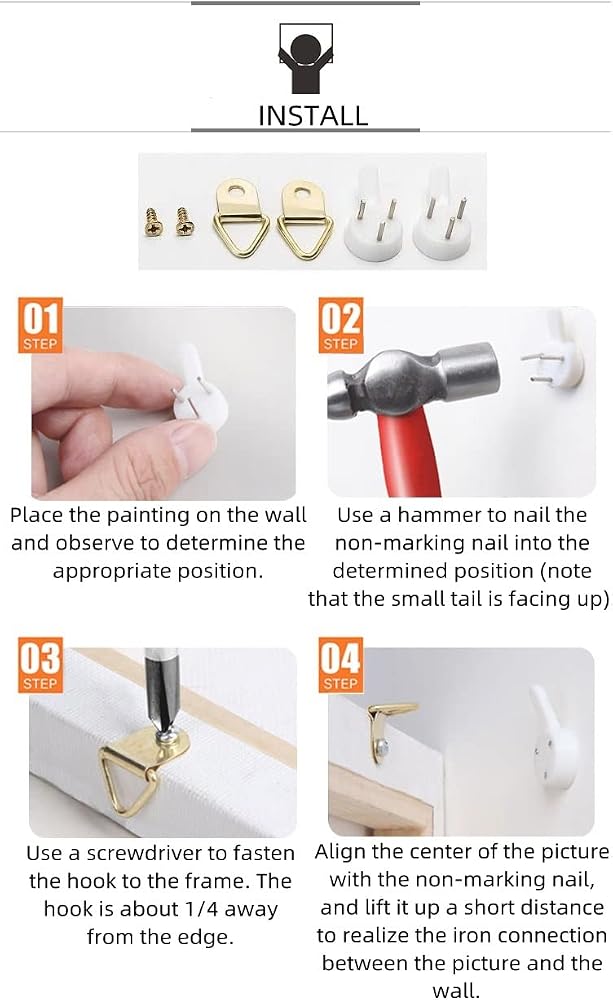 INSTALL

01
STEP

Place the painting on the wall and observe to determine the appropriate position.

02
STEP

Use a hammer to nail the non-marking nail into the determined position (note that the small tail is facing up)

03
STEP

Use a screwdriver to fasten the hook to the frame. The hook is about 1/4 away from the edge.

04
STEP

Align the center of the picture with the non-marking nail, and lift it up a short distance to realize the iron connection between the picture and the wall.