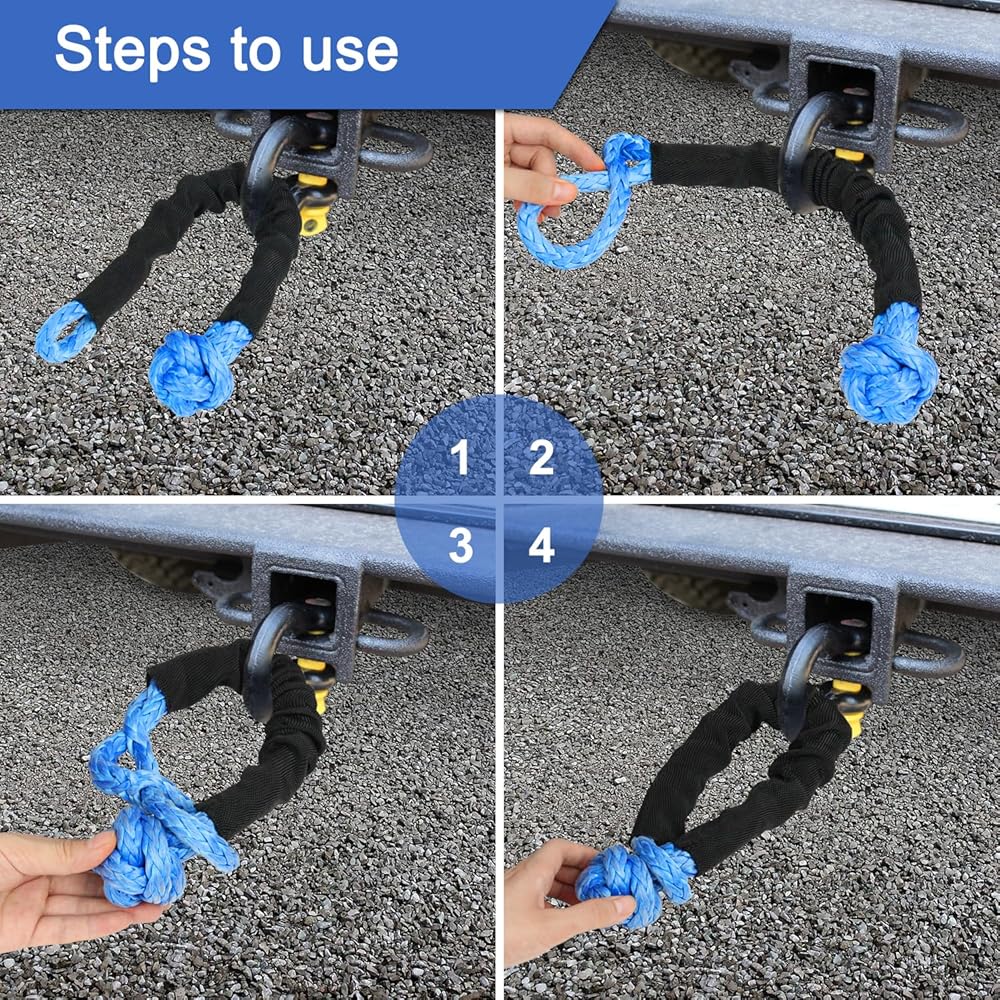 Steps to use

1 2
3 4