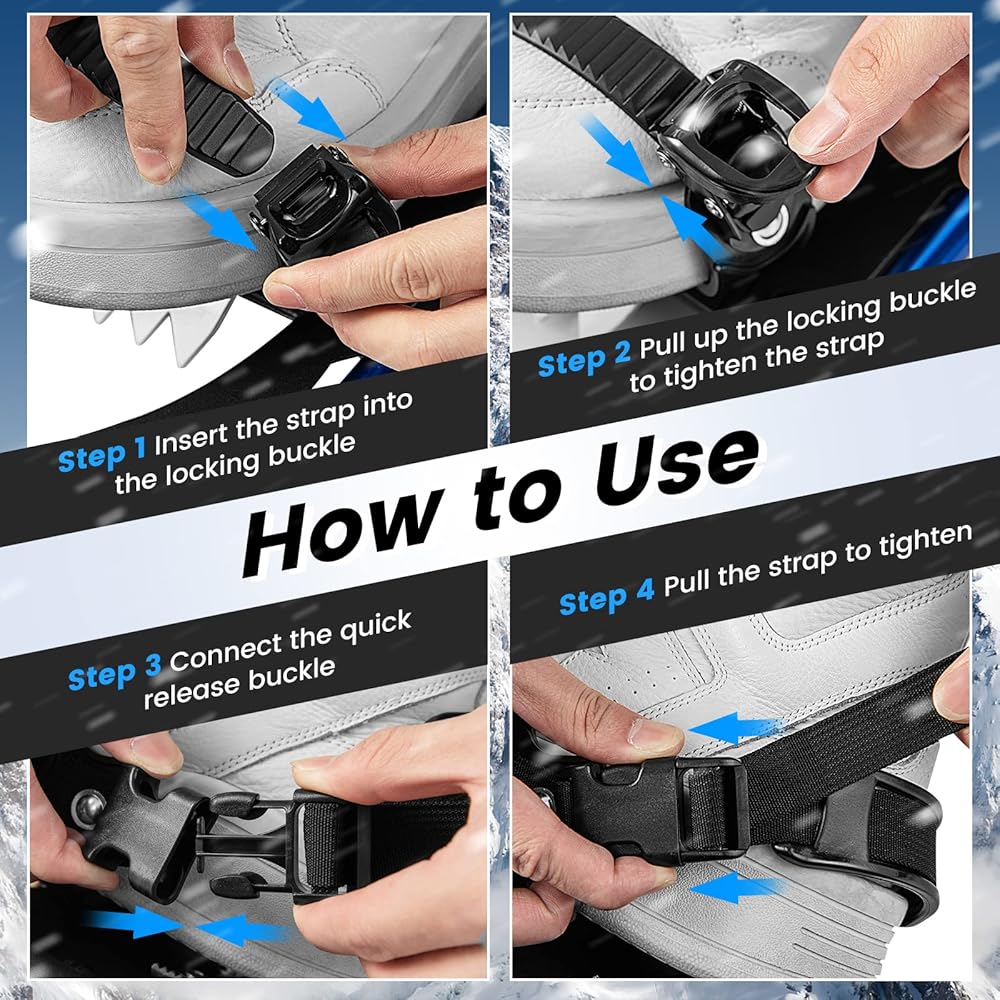 Step 1 Insert the strap into the locking buckle

Step 2 Pull up the locking buckle to tighten the strap

How to Use

Step 3 Connect the quick release buckle

Step 4 Pull the strap to tighten