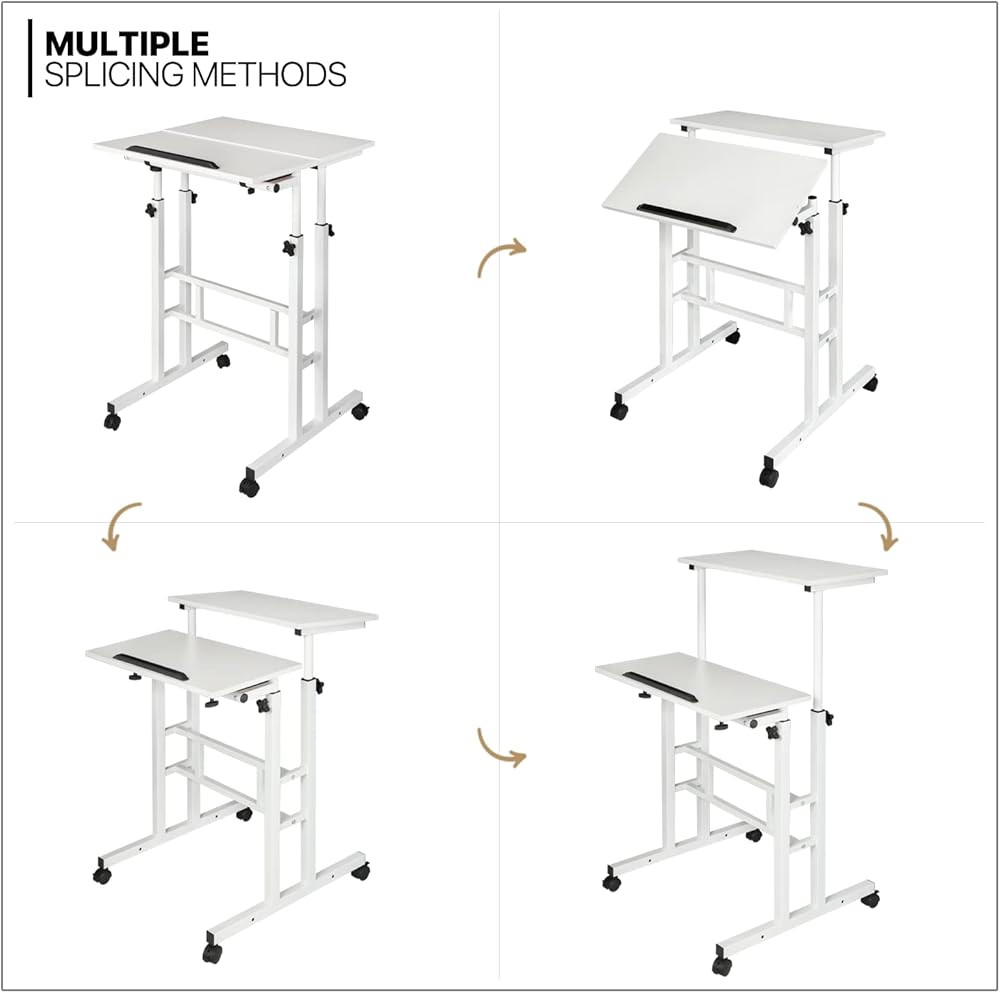 MULTIPLE
SPLICING METHODS