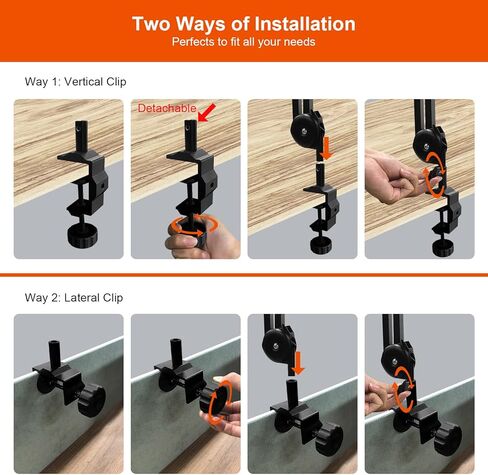 Two Ways of Installation
Perfects to fit all your needs

Way 1: Vertical Clip

Detachable

Way 2: Lateral Clip