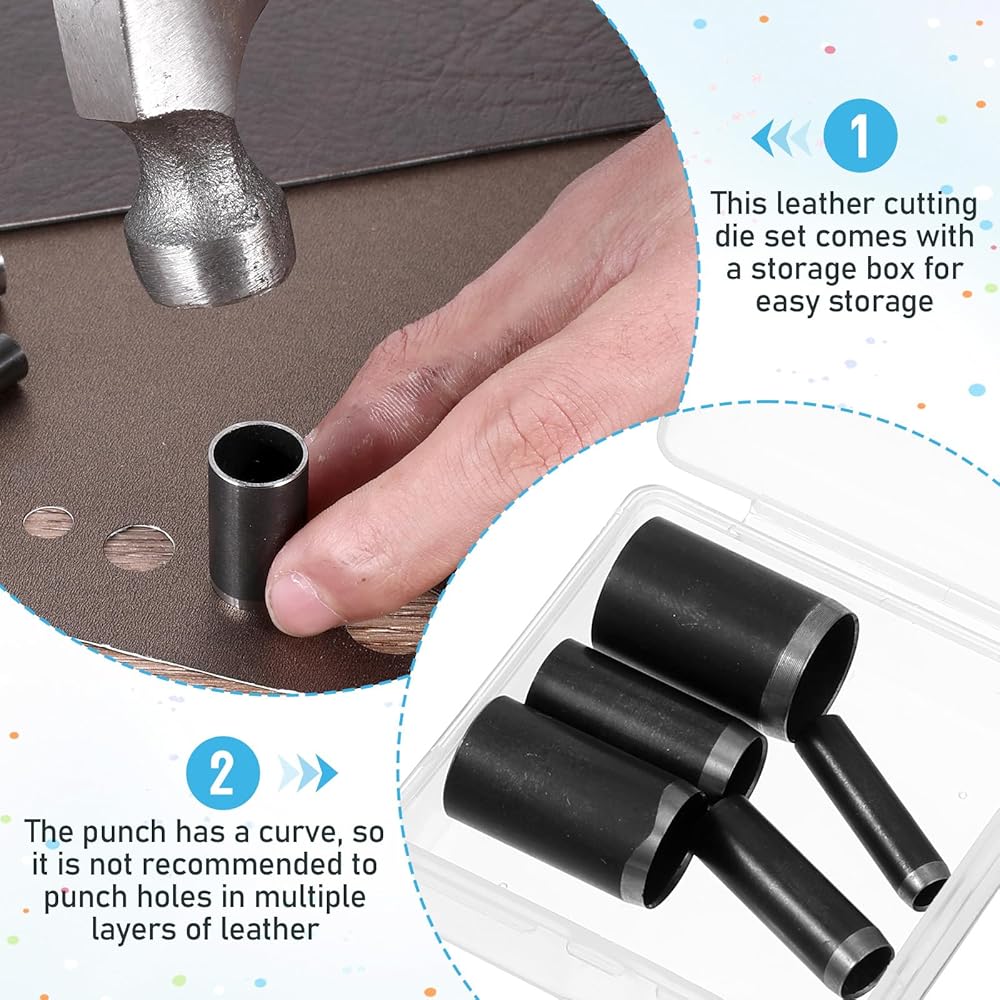 1

This leather cutting die set comes with a storage box for easy storage

2

The punch has a curve, so it is not recommended to punch holes in multiple layers of leather