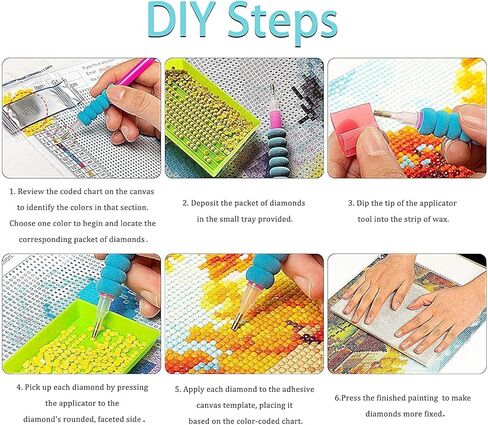 DIY Steps

1. Review the coded chart on the canvas to identify the colors in that section. Choose one color to begin and locate the corresponding packet of diamonds .

2. Deposit the packet of diamonds in the small tray provided.

3. Dip the tip of the applicator tool into the strip of wax.

4. Pick up each diamond by pressing the applicator to the diamond's rounded, faceted side .

5. Apply each diamond to the adhesive canvas template, placing it based on the color-coded chart.

6.Press the finished painting to make diamonds more fixed.