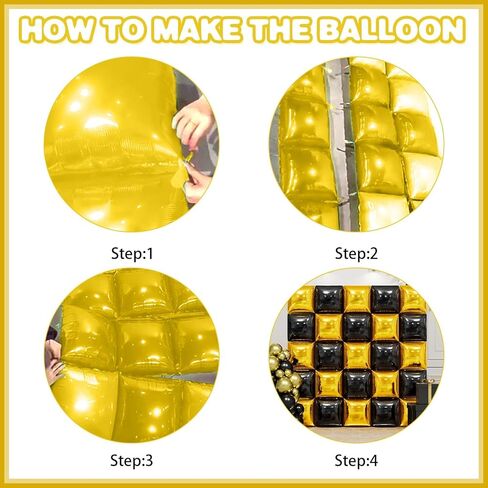 HOW TO MAKE THE BALLOON

Step:1

Step:2

Step:3

Step:4