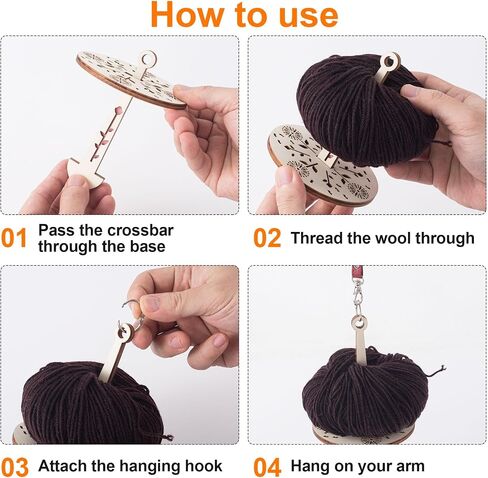 How to use

01 Pass the crossbar through the base

02 Thread the wool through

03 Attach the hanging hook

04 Hang on your arm