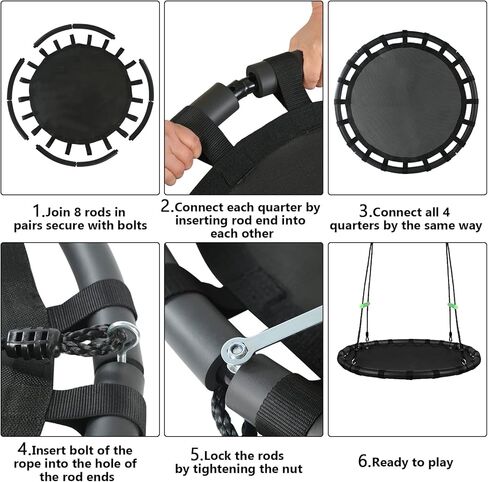 1.Join 8 rods in pairs secure with bolts

2.Connect each quarter by inserting rod end into each other

3.Connect all 4 quarters by the same way

4.Insert bolt of the rope into the hole of the rod ends

5.Lock the rods by tightening the nut

6.Ready to play