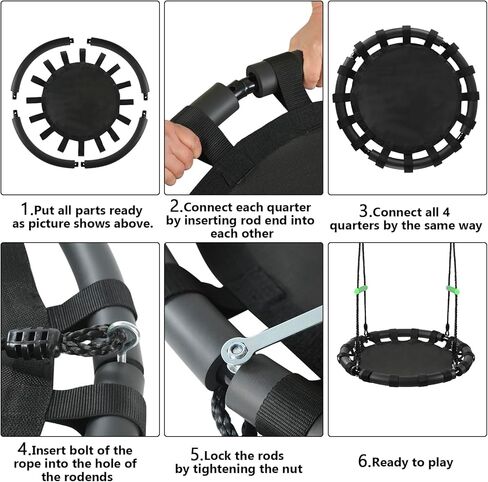 1.Put all parts ready as picture shows above.

2.Connect each quarter by inserting rod end into each other

3.Connect all 4 quarters by the same way

4.Insert bolt of the rope into the hole of the rodends

5.Lock the rods by tightening the nut

6.Ready to play