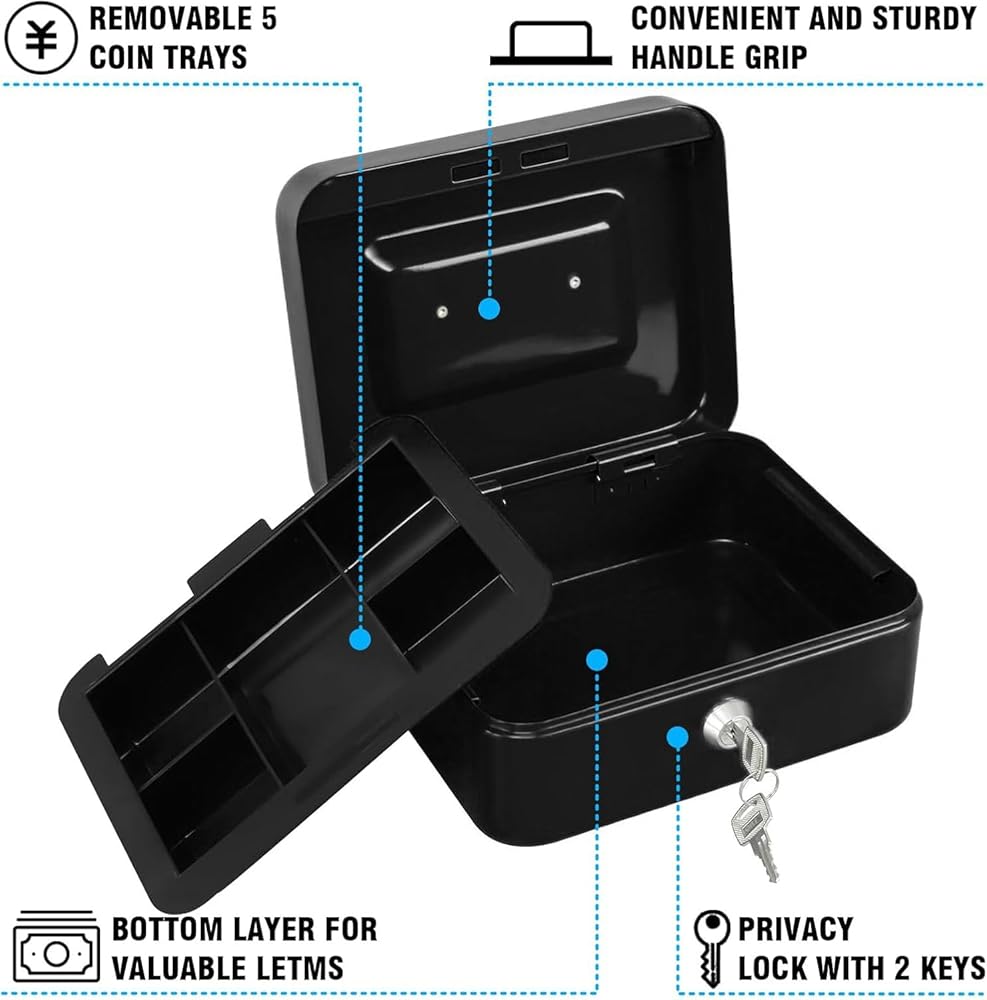 ¥

REMOVABLE 5 COIN TRAYS

CONVENIENT AND STURDY HANDLE GRIP

BOTTOM LAYER FOR VALUABLE LETMS

PRIVACY LOCK WITH 2 KEYS