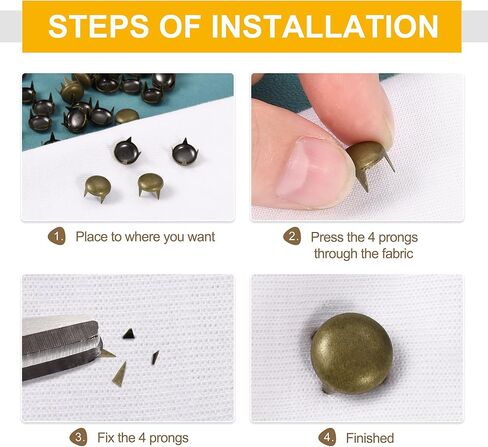 STEPS OF INSTALLATION

1. Place to where you want

2. Press the 4 prongs through the fabric

3. Fix the 4 prongs

4. Finished