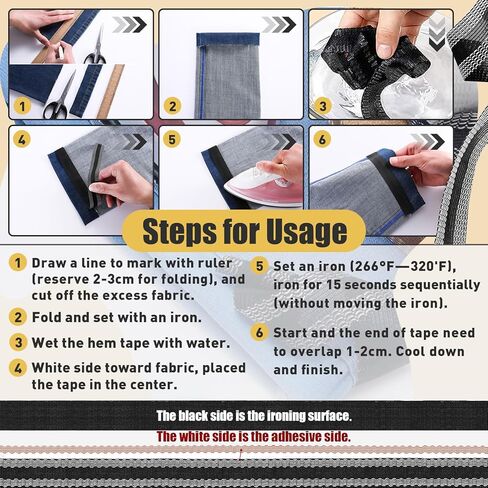 1

2

3

4

5

6

Steps for Usage

1 Draw a line to mark with ruler (reserve 2-3cm for folding), and cut off the excess fabric.

2 Fold and set with an iron.

3 Wet the hem tape with water.

4 White side toward fabric, placed the tape in the center.

5 Set an iron (266°F—320'F), iron for 15 seconds sequentially (without moving the iron).

6 Start and the end of tape need to overlap 1-2cm. Cool down and finish.

The black side is the ironing surface.

The white side is the adhesive side.