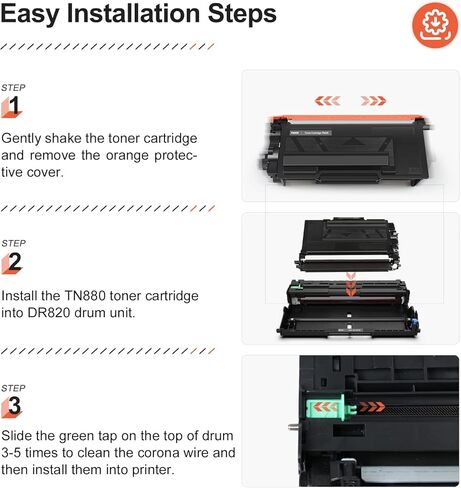 Easy Installation Steps

STEP
1
Gently shake the toner cartridge and remove the orange protective cover.

STEP
2
Install the TN880 toner cartridge into DR820 drum unit.

STEP
3
Slide the green tap on the top of drum 3-5 times to clean the corona wire and then install them into printer.