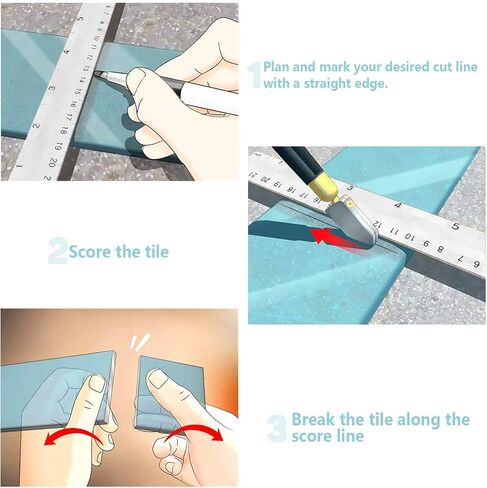 1 Plan and mark your desired cut line with a straight edge.

2 Score the tile

3 Break the tile along the score line