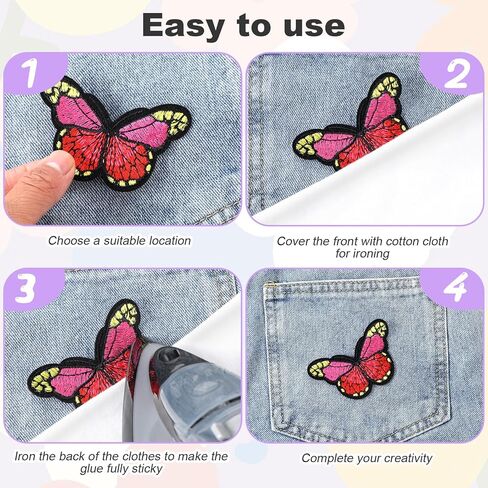 Easy to use

1

Choose a suitable location

2

Cover the front with cotton cloth for ironing

3

Iron the back of the clothes to make the glue fully sticky

4

Complete your creativity