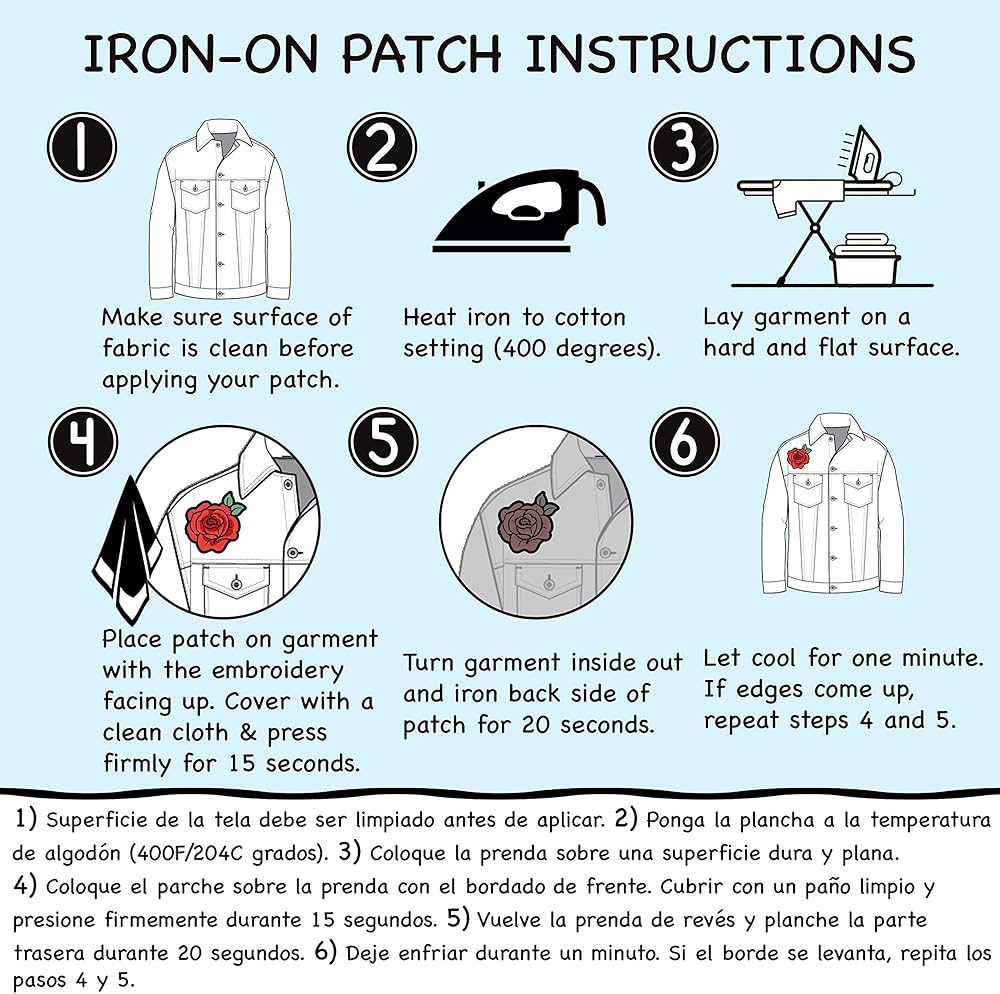 IRON-ON PATCH INSTRUCTIONS

1

Make sure surface of fabric is clean before applying your patch.

2

Heat iron to cotton setting (400 degrees).

3

Lay garment on a hard and flat surface.

4

Place patch on garment with the embroidery facing up. Cover with a clean cloth & press firmly for 15 seconds.

5

Turn garment inside out and iron back side of patch for 20 seconds.

6

Let cool for one minute. If edges come up, repeat steps 4 and 5.

1) Superficie de la tela debe ser limpiado antes de aplicar. 2) Ponga la plancha a la temperatura de algodón (400F/204C grados). 3) Coloque la prenda sobre una superficie dura y plana. 4) Coloque el parche sobre la prenda con el bordado de frente. Cubrir con un paño limpio y presione firmemente durante 15 segundos. 5) Vuelve la prenda de revés y planche la parte trasera durante 20 segundos. 6) Deje enfriar durante un minuto. Si el borde se levanta, repita los pasos 4 y 5.