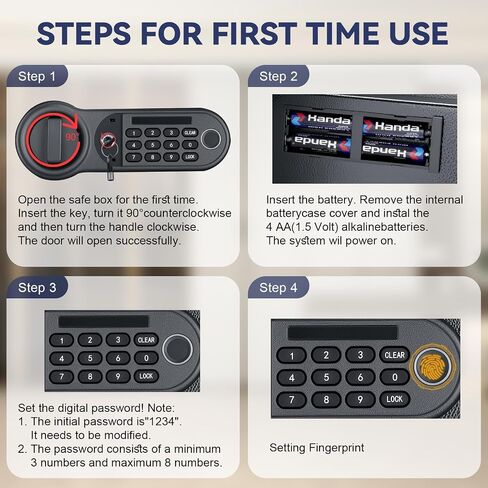 STEPS FOR FIRST TIME USE

Step 1

90°

1 2 3 CLEAR
4 5 6 0
7 8 9 LOCK

Open the safe box for the first time. Insert the key, turn it 90°counterclockwise and then turn the handle clockwise. The door will open successfully.

Step 2

Handa
Handa
Handa
Handa

Insert the battery. Remove the internal batterycase cover and instal the 4 AA(1.5 Volt) alkalinebatteries. The system wil power on.

Step 3

1 2 3 CLEAR
4 5 6 0
7 8 9 LOCK

Set the digital password! Note:
1. The initial password is"1234". It needs to be modified.
2. The password consists of a minimum 3 numbers and maximum 8 numbers.

Step 4

1 2 3 CLEAR
4 5 6 0
7 8 9 LOCK

Setting Fingerprint