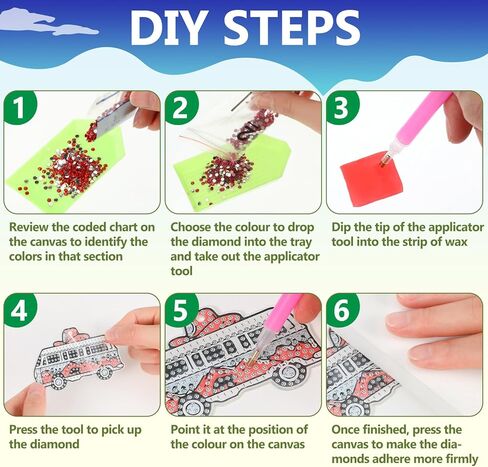 DIY STEPS

1

Review the coded chart on the canvas to identify the colors in that section

2

Choose the colour to drop the diamond into the tray and take out the applicator tool

3

Dip the tip of the applicator tool into the strip of wax

4

Press the tool to pick up the diamond

5

Point it at the position of the colour on the canvas

6

Once finished, press the canvas to make the diamonds adhere more firmly