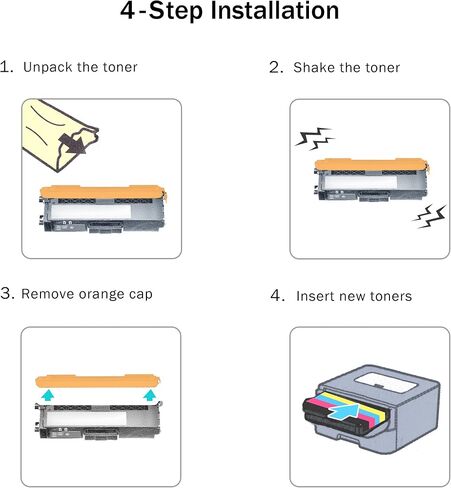 4-Step Installation

1. Unpack the toner

2. Shake the toner

3. Remove orange cap

4. Insert new toners