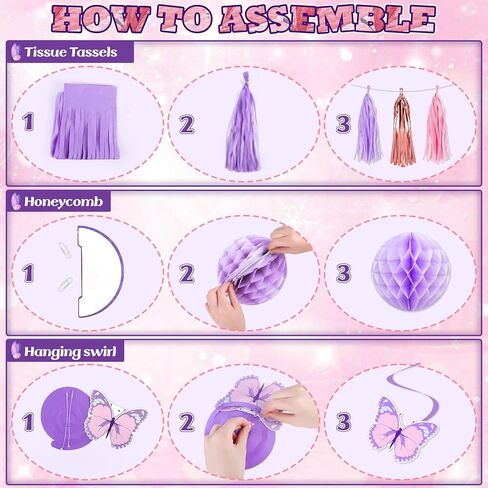 HOW TO ASSEMBLE

Tissue Tassels

1

2

3

Honeycomb

1

2

3

Hanging swirl

1

2

3