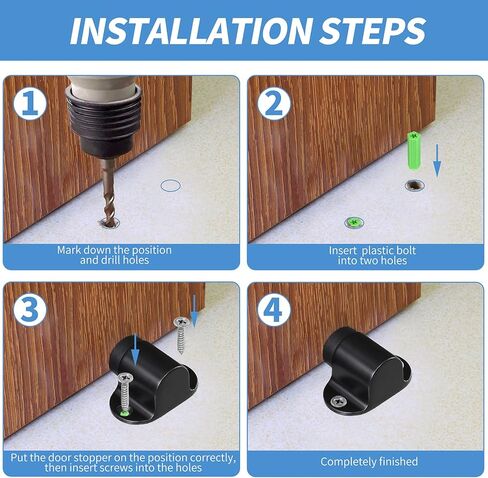 INSTALLATION STEPS

1

Mark down the position and drill holes

2

Insert plastic bolt into two holes

3

Put the door stopper on the position correctly, then insert screws into the holes

4

Completely finished