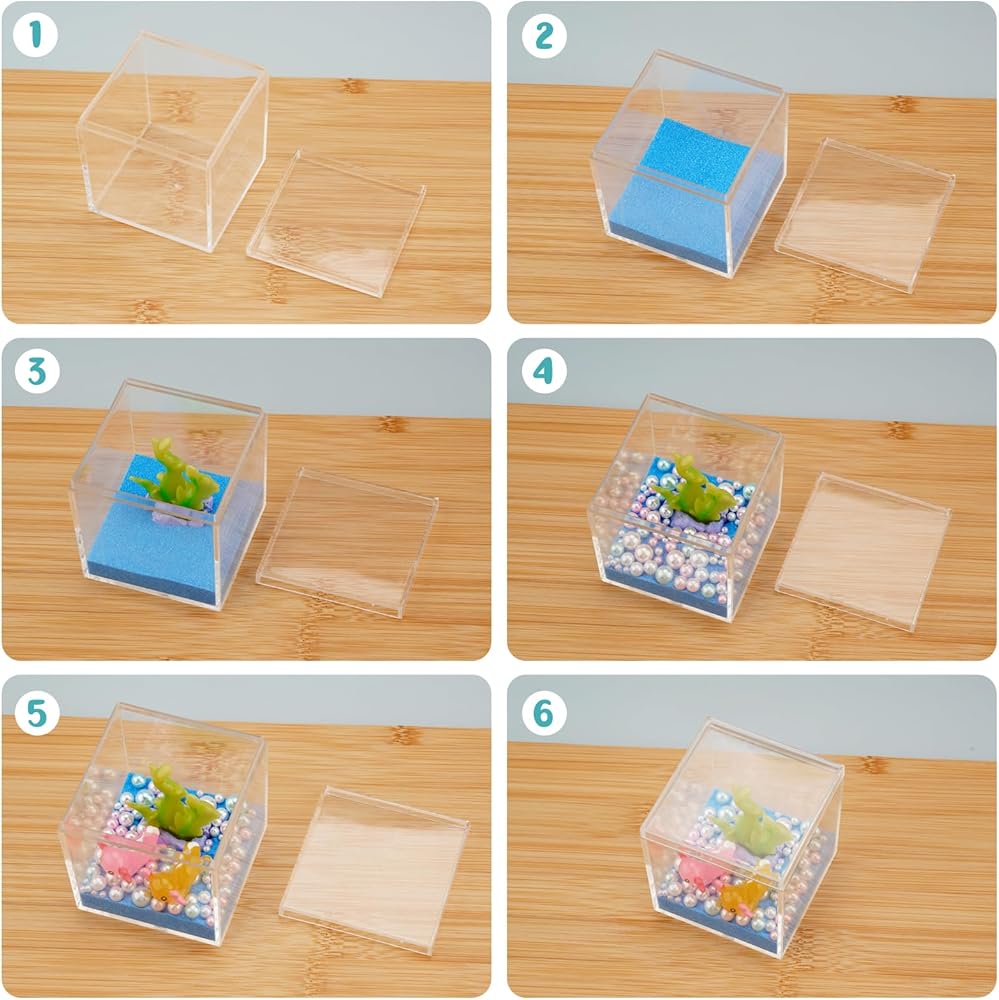 1
2
3
4
5
6