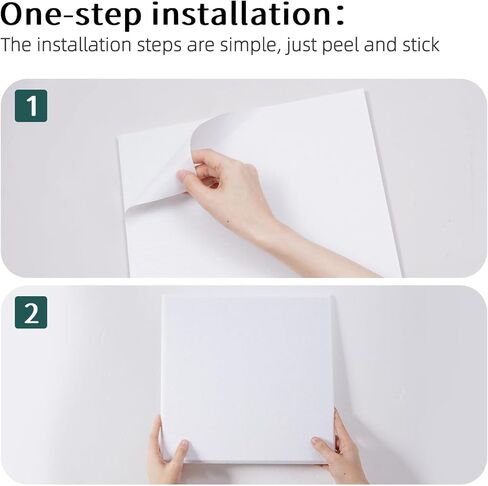 One-step installation：
The installation steps are simple, just peel and stick

1

2