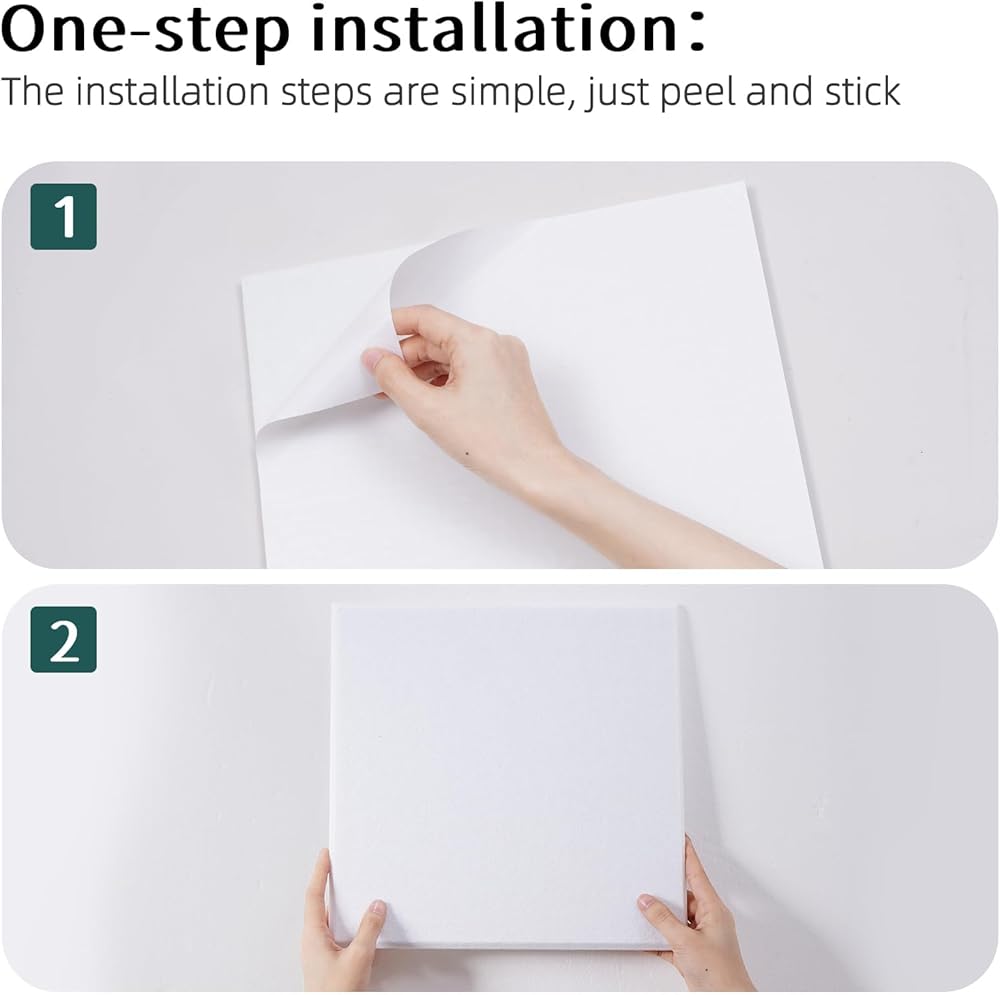 One-step installation:
The installation steps are simple, just peel and stick

1

2